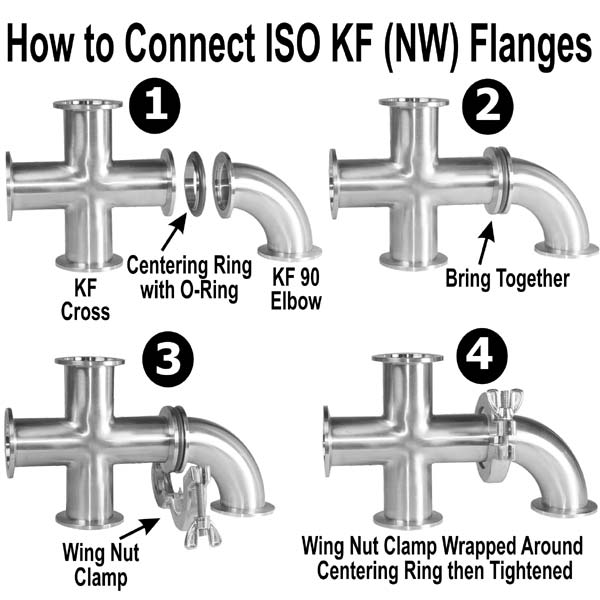 How to Connect ISO KF (NW) Flanges

1

KF Cross

Centering Ring with O-Ring

KF 90 Elbow

2

Bring Together

3

Wing Nut Clamp

4

Wing Nut Clamp Wrapped Around Centering Ring then Tightened